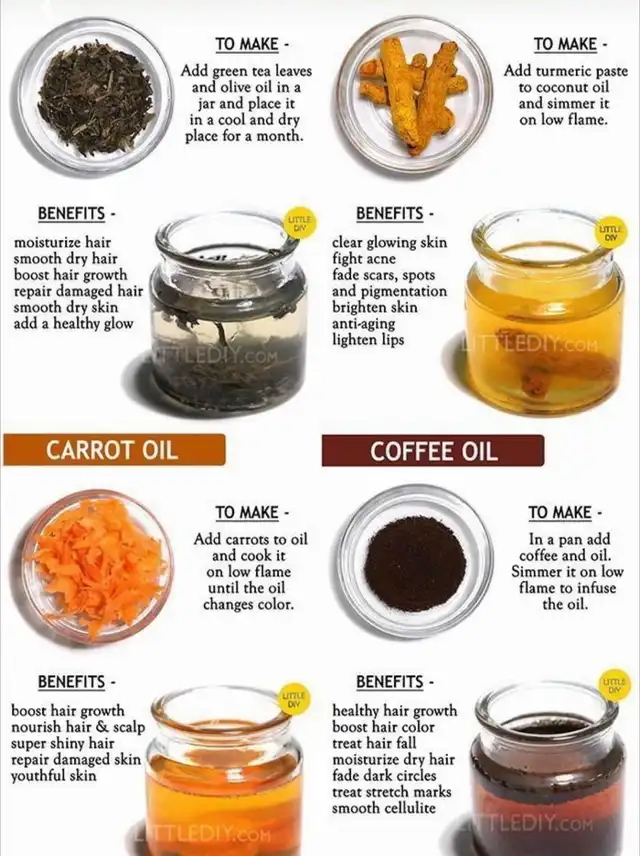 TO MAKE -
Add green tea leaves and olive oil in a jar and place it in a cool and dry place for a month.

BENEFITS -
moisturize hair
smooth dry hair
boost hair growth
repair damaged hair
smooth dry skin
add a healthy glow

LITTLE DIY

LITTLEDIY.COM

TO MAKE -
Add turmeric paste to coconut oil and simmer it on low flame.

BENEFITS -
clear glowing skin
fight acne
fade scars, spots and pigmentation
brighten skin
anti-aging
lighten lips

LITTLE DIY

LITTLEDIY.COM

CARROT OIL

TO MAKE -
Add carrots to oil and cook it on low flame until the oil changes color.

BENEFITS -
boost hair growth
nourish hair & scalp
super shiny hair
repair damaged skin
youthful skin

LITTLE DIY

LITTLEDIY.COM

COFFEE OIL

TO MAKE -
In a pan add coffee and oil. Simmer it on low flame to infuse the oil.

BENEFITS -
healthy hair growth
boost hair color
treat hair fall
moisturize dry hair
fade dark circles
treat stretch marks
smooth cellulite

LITTLE DIY

LITTLEDIY.COM